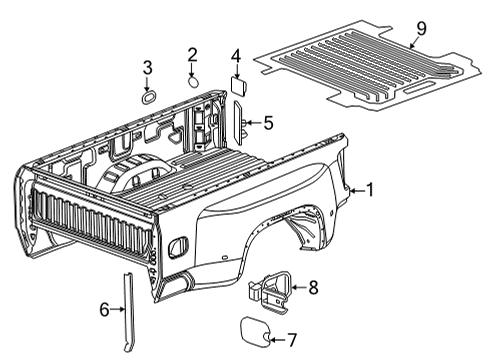 9
3
2
4
5
1
8
6
7