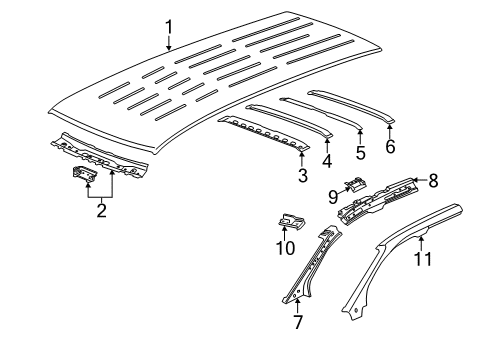 1
2
3
4
5
6
8
9
10
11
7