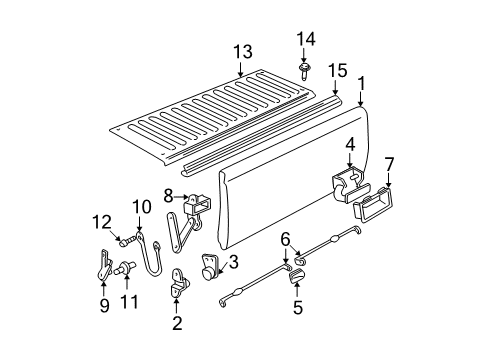 13
14
15
1
4
7
8
10
12
6
3
9
11
2
5