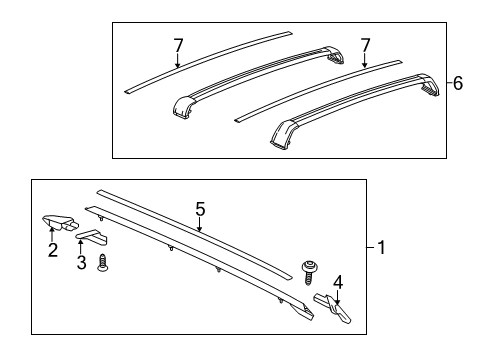 7
7
6
5
2
3
4
1