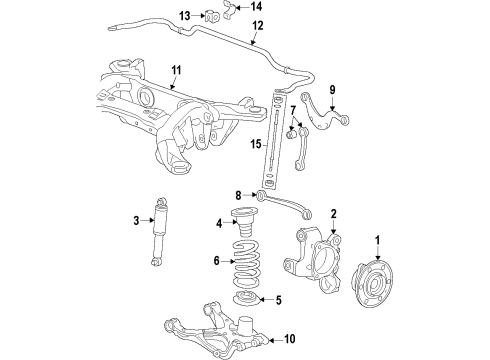 13
14
12
11
9
7
15
8
3
4
2
1
6
5
10