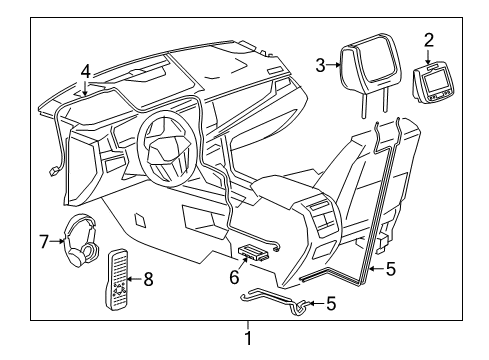 4
3
2
7
8
6
5
5
1