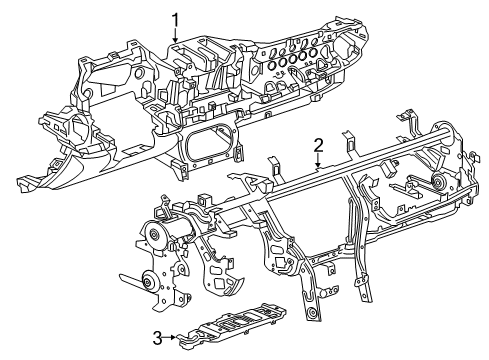 1
2
3