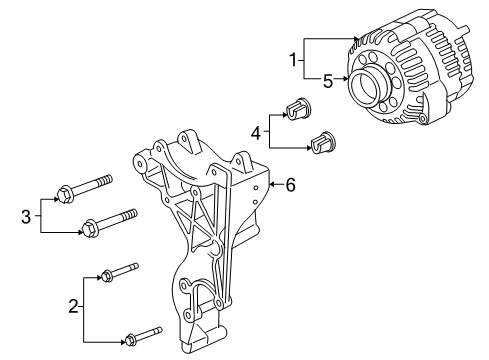 1
5
4
6
3
2