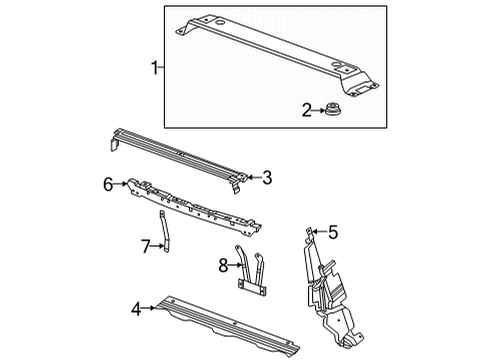 1
2
3
6
5
7
8
4