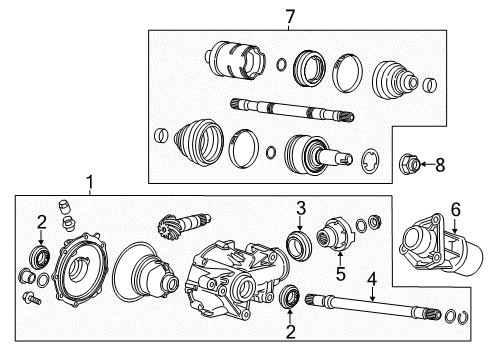 7
8
1
2
3
6
5
4
2