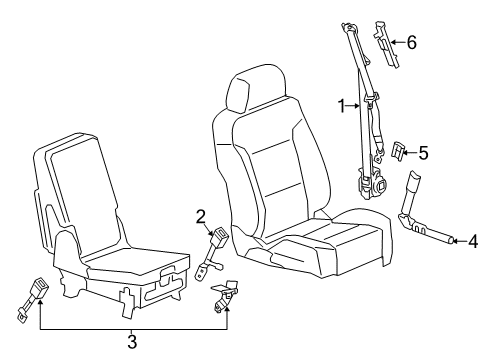 6
1
5
2
4
3