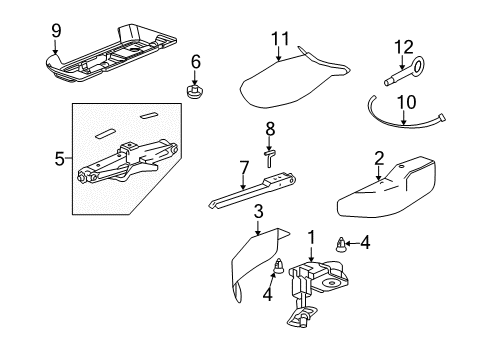 9
6
11
12
10
5
8
7
2
3
1
4
4