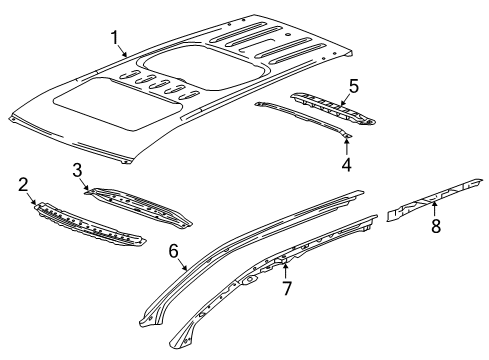 1
5
4
3
2
8
6
7