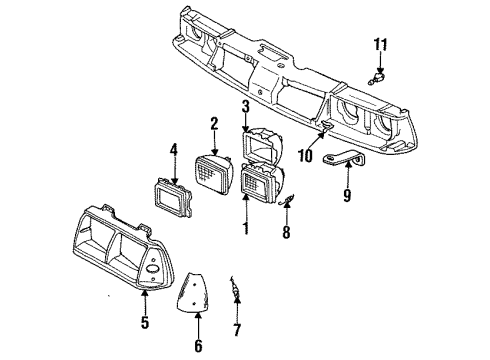 11
3
2
4
10
9
1
8
5
6
7