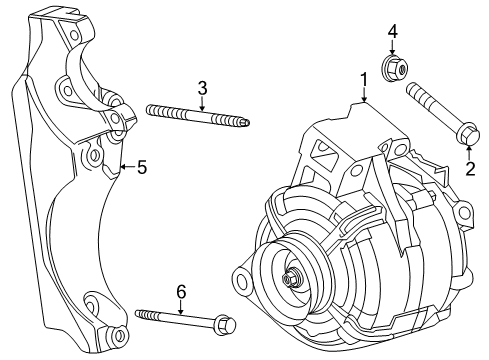 4
1
3
2
5
6