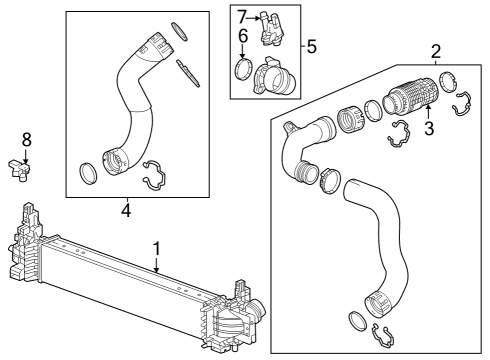 7
6
5
2
3
8
4
1