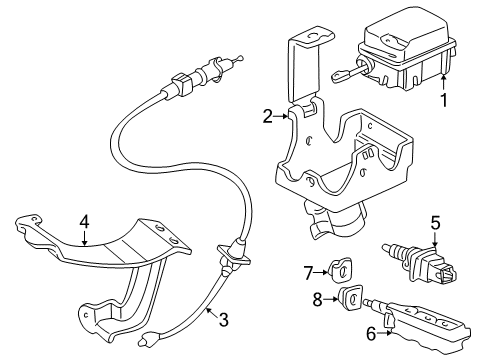 1
2
4
5
7
8
3
6