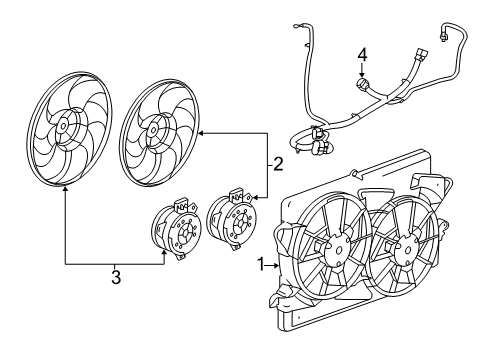 4
2
1
3