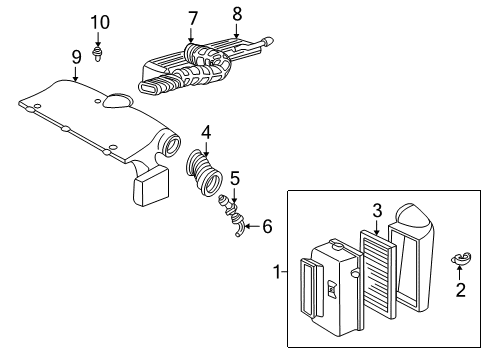 10
7
8
9
4
5
6
3
1
2