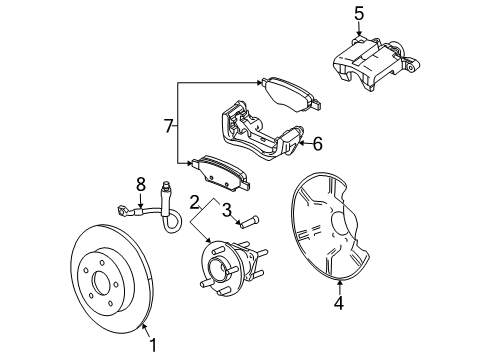 5
7
6
8
2
3
4
1