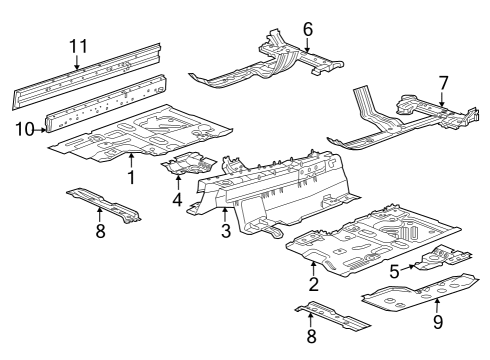 11
6
7
10
1
4
3
8
2
5
9
8