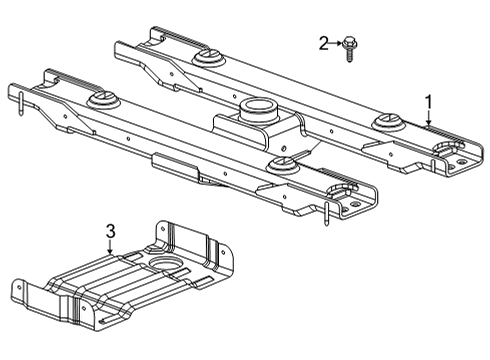 2
1
3