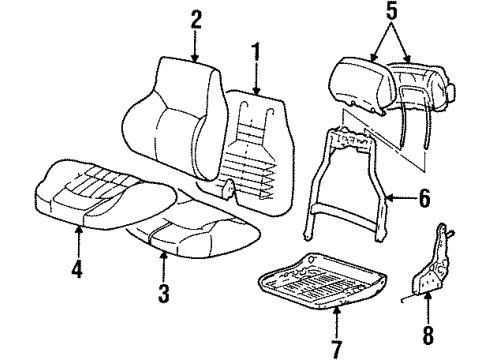 2
1
5
6
4
3
7
8