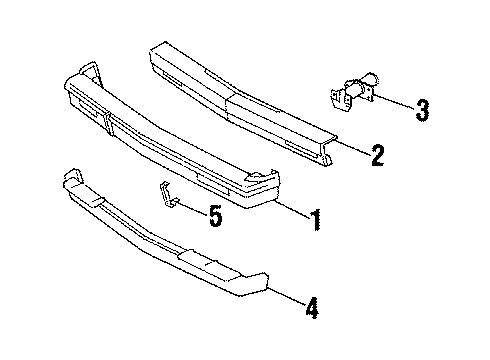 3
2
5
1
4