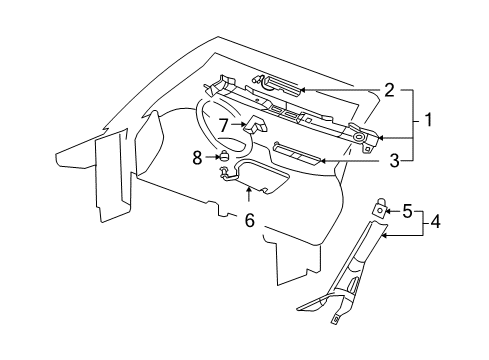 2
1
7
8
3
6
5
4