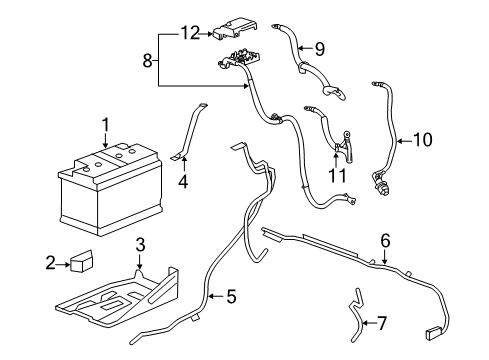 12
8
9
10
1
4
11
3
2
6
5
7