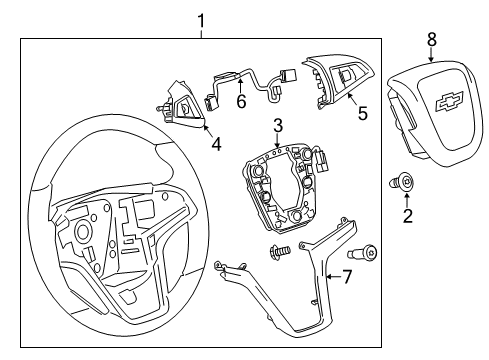 1
8
6
5
4
3
2
7