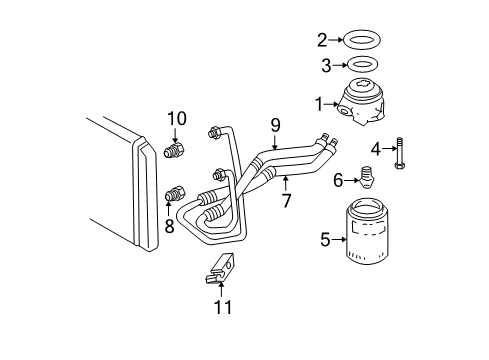 2
3
1
10
9
4
6
7
8
5
11