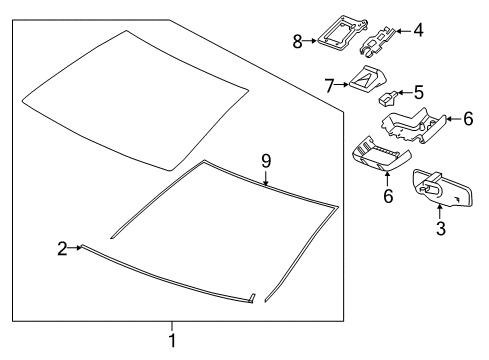 8
4
7
5
6
9
6
3
2
1