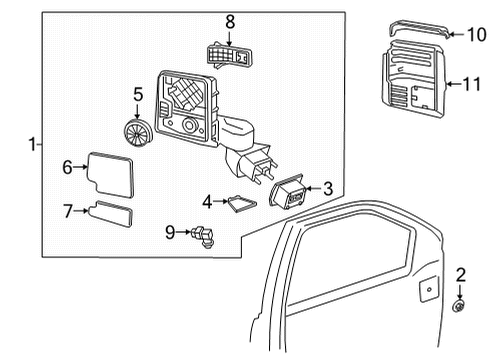 8
10
11
5
1
6
3
4
7
9
2