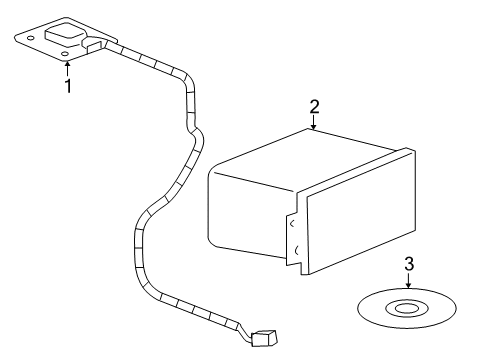 1
2
3