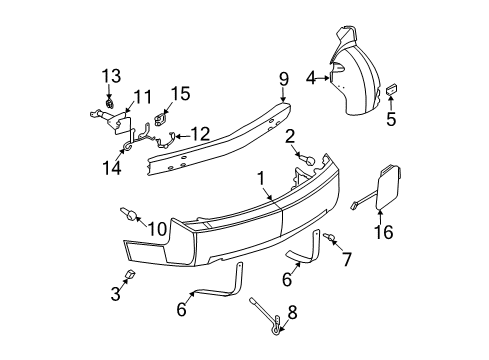 13
11
15
9
4
5
12
14
2
1
10
16
7
6
3
6
8