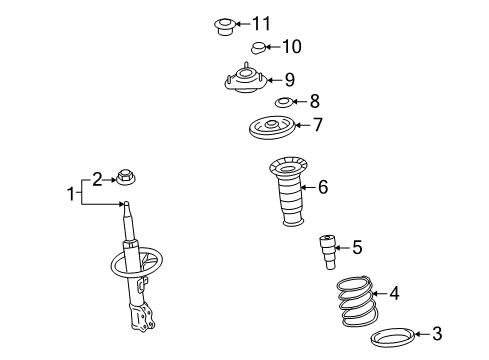 11
10
9
8
7
2
1
6
5
4
3