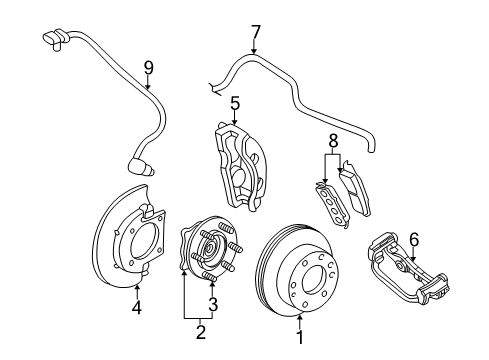 7
9
5
8
6
4
3
2
1