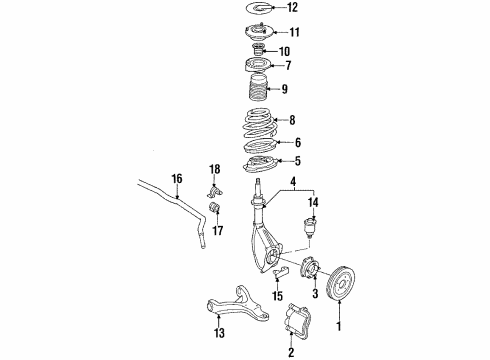 12
11
10
7
9
8
6
5
18
16
4
14
17
15
3
13
2
1