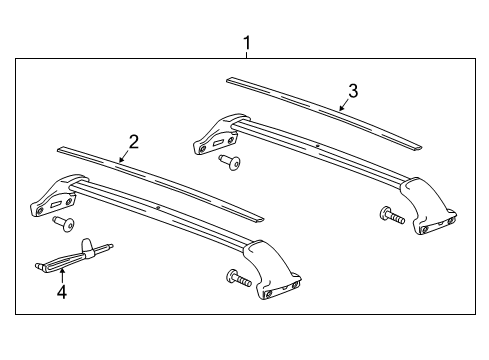 1
3
2
4