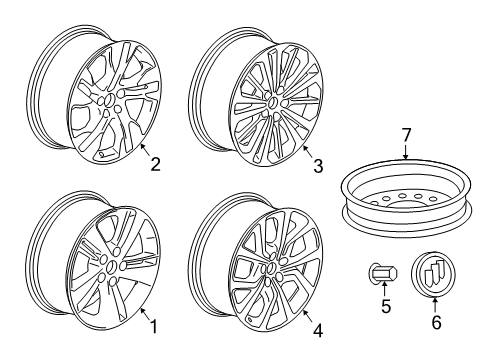 2
3
7
1
4
5
6