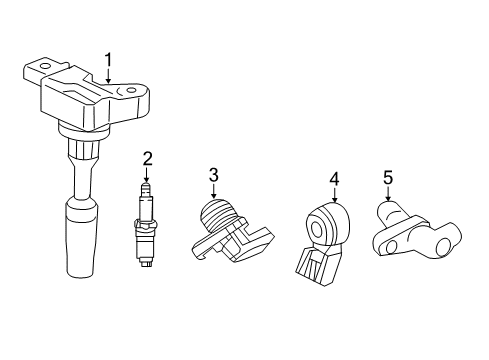 1
2
3
4
5