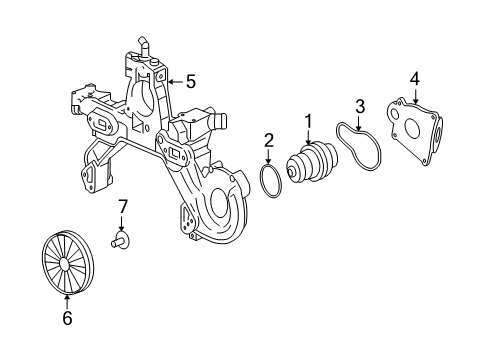 5
4
3
1
2
7
6