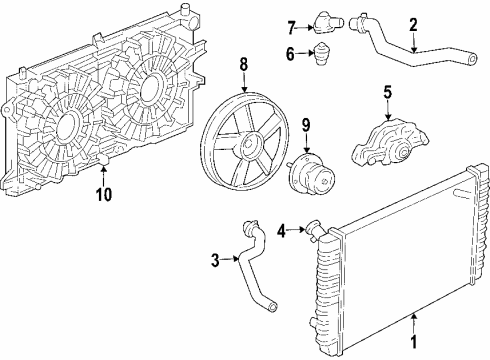 7
2
6
8
5
9
10
4
3
1