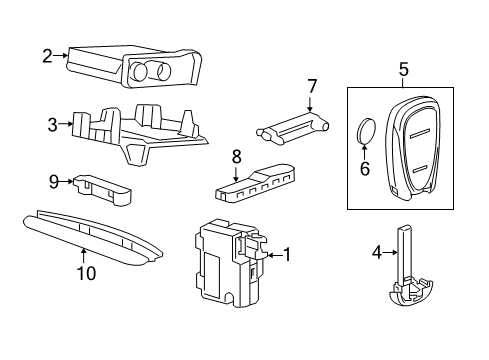 2
5
7
3
6
8
9
10
1
4