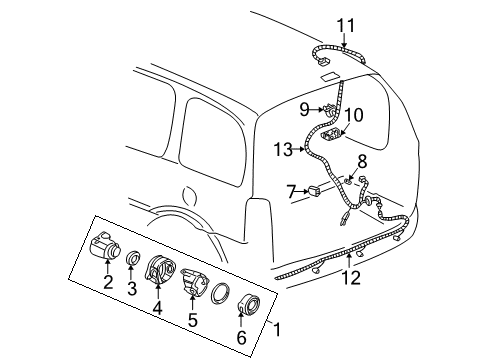 11
9
10
13
8
7
12
2
3
4
5
6
1