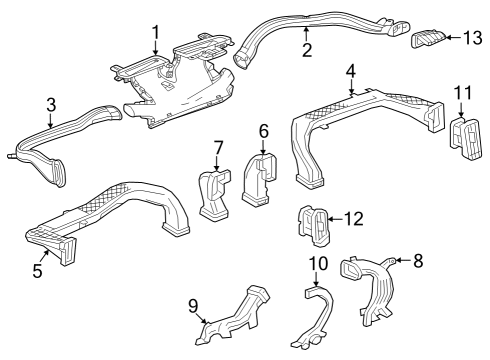 1
2
13
3
4
11
7
6
12
5
10
8
9