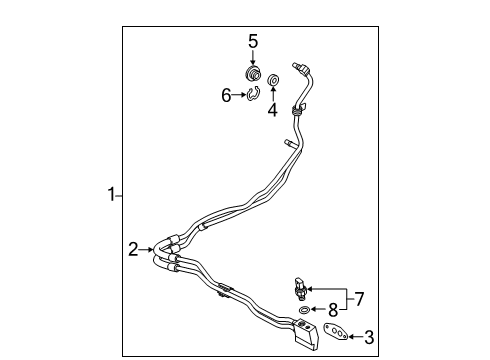 5
6
4
1
2
7
8
3