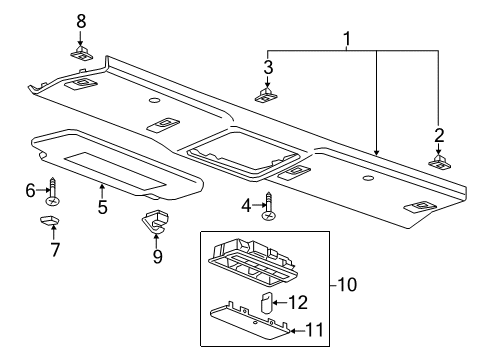 8
1
3
2
6
5
4
7
9
10
12
11