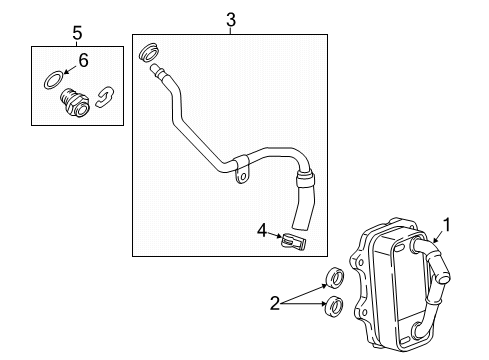 5
6
3
4
1
2