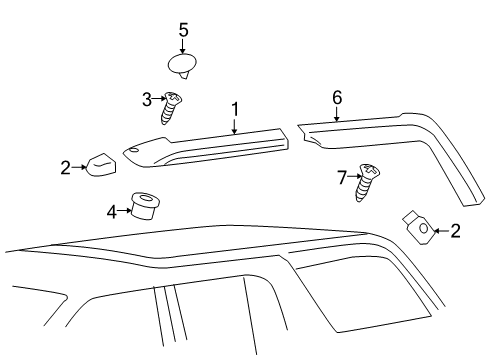 5
3
1
6
2
7
4
2