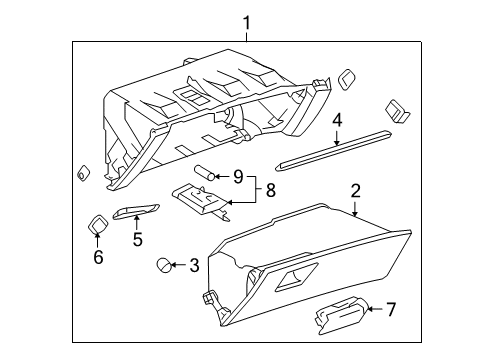 1
4
9
8
2
5
6
3
7