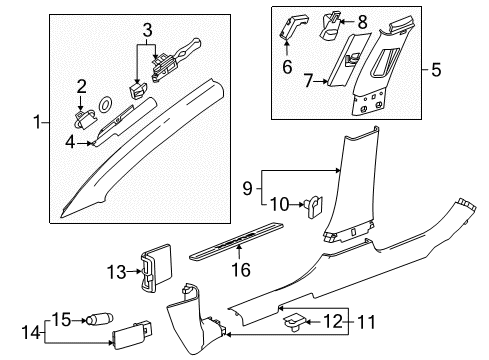 1
2
3
4
5
6
7
8
9
10
11
12
13
14
15
16