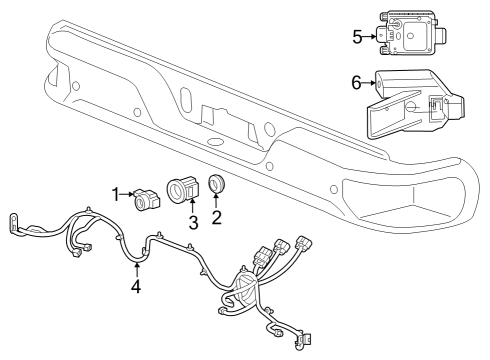 5
6
1
3
2
4